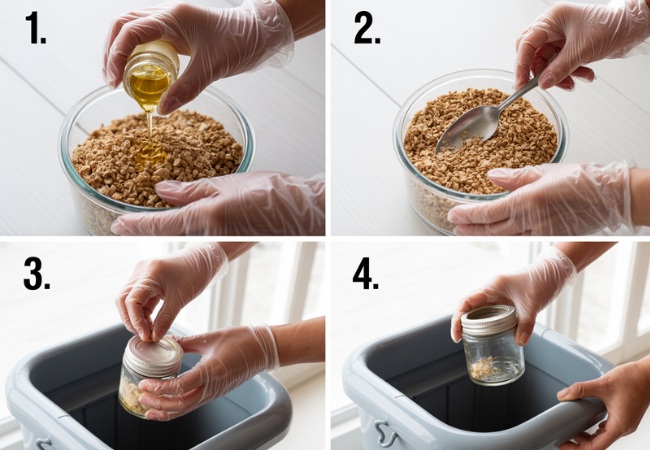 1.

2.

3.

4.